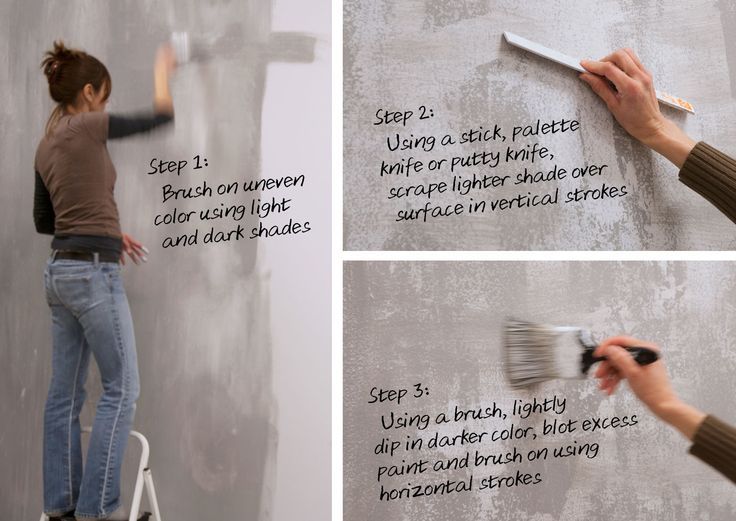 Step 1:
Brush on uneven color using light and dark shades

Step 2:
Using a stick, palette knife or putty knife, scrape lighter shade over surface in vertical strokes

Step 3:
Using a brush, lightly dip in darker color, blot excess paint and brush on using horizontal strokes